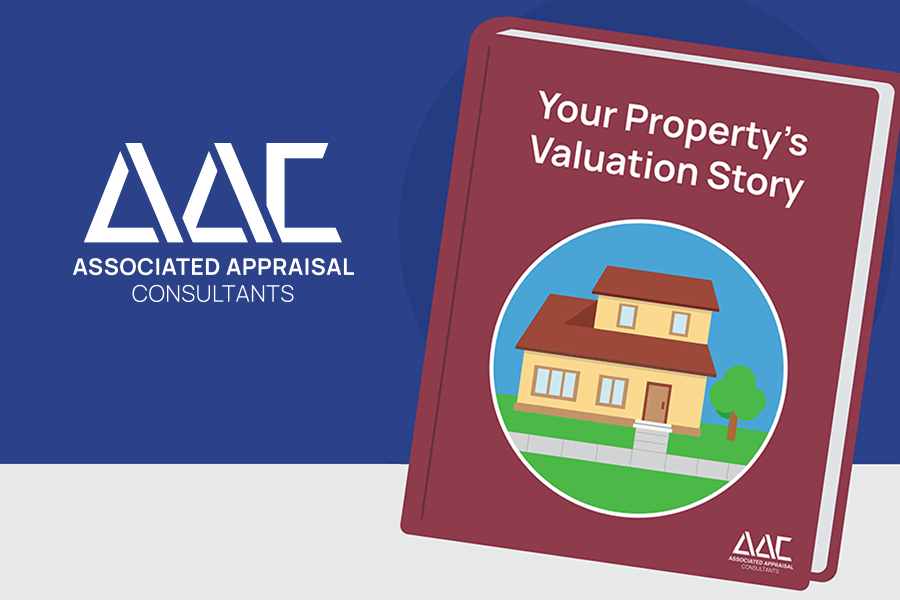 AAC
ASSOCIATED APPRAISAL
CONSULTANTS

Your Property's Valuation Story

AAC
ASSOCIATED APPRAISAL
CONSULTANTS